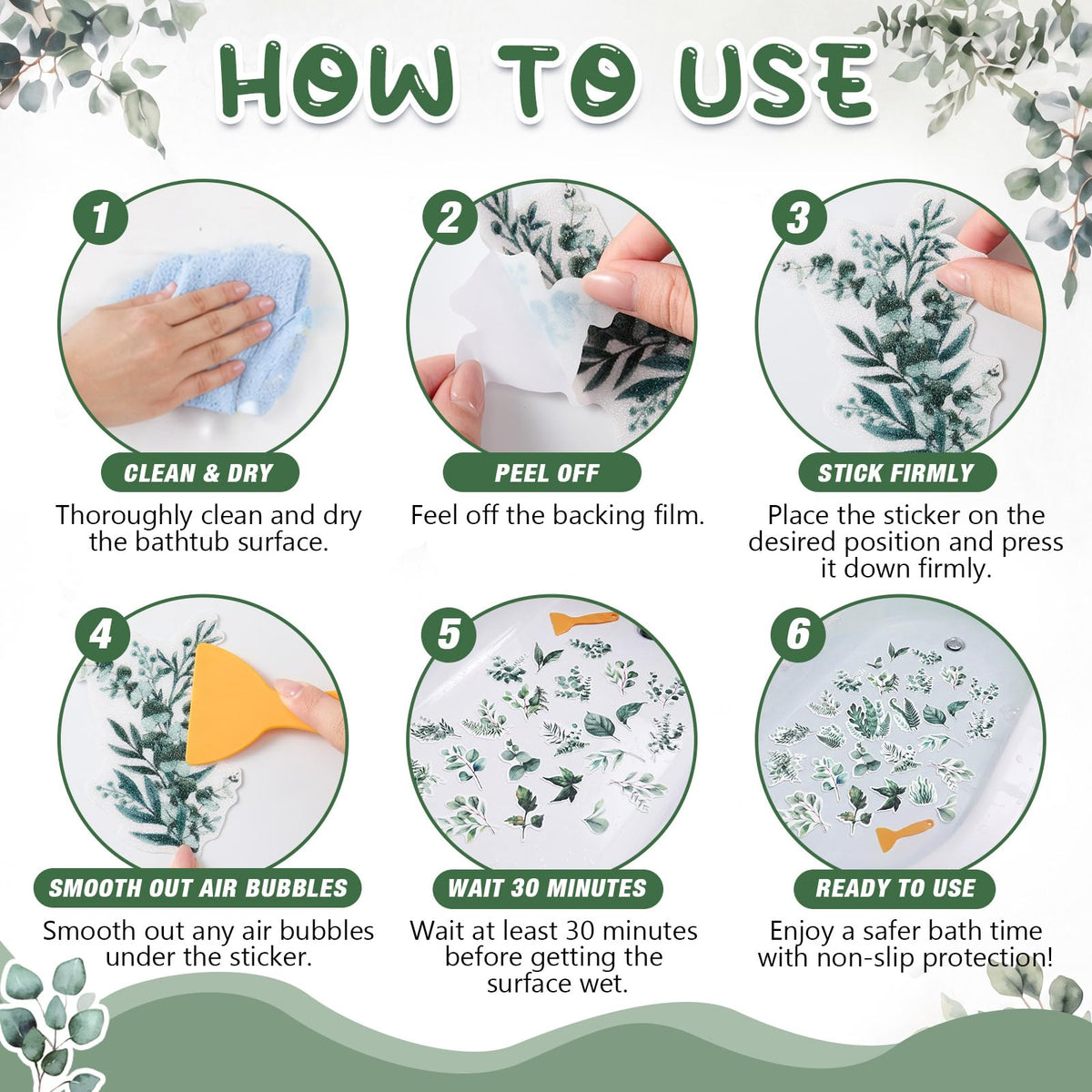 HOW TO USE

1

CLEAN & DRY

Thoroughly clean and dry the bathtub surface.

2

PEEL OFF

Feel off the backing film.

3

STICK FIRMLY

Place the sticker on the desired position and press it down firmly.

4

SMOOTH OUT AIR BUBBLES

Smooth out any air bubbles under the sticker.

5

WAIT 30 MINUTES

Wait at least 30 minutes before getting the surface wet.

6

READY TO USE

Enjoy a safer bath time with non-slip protection!