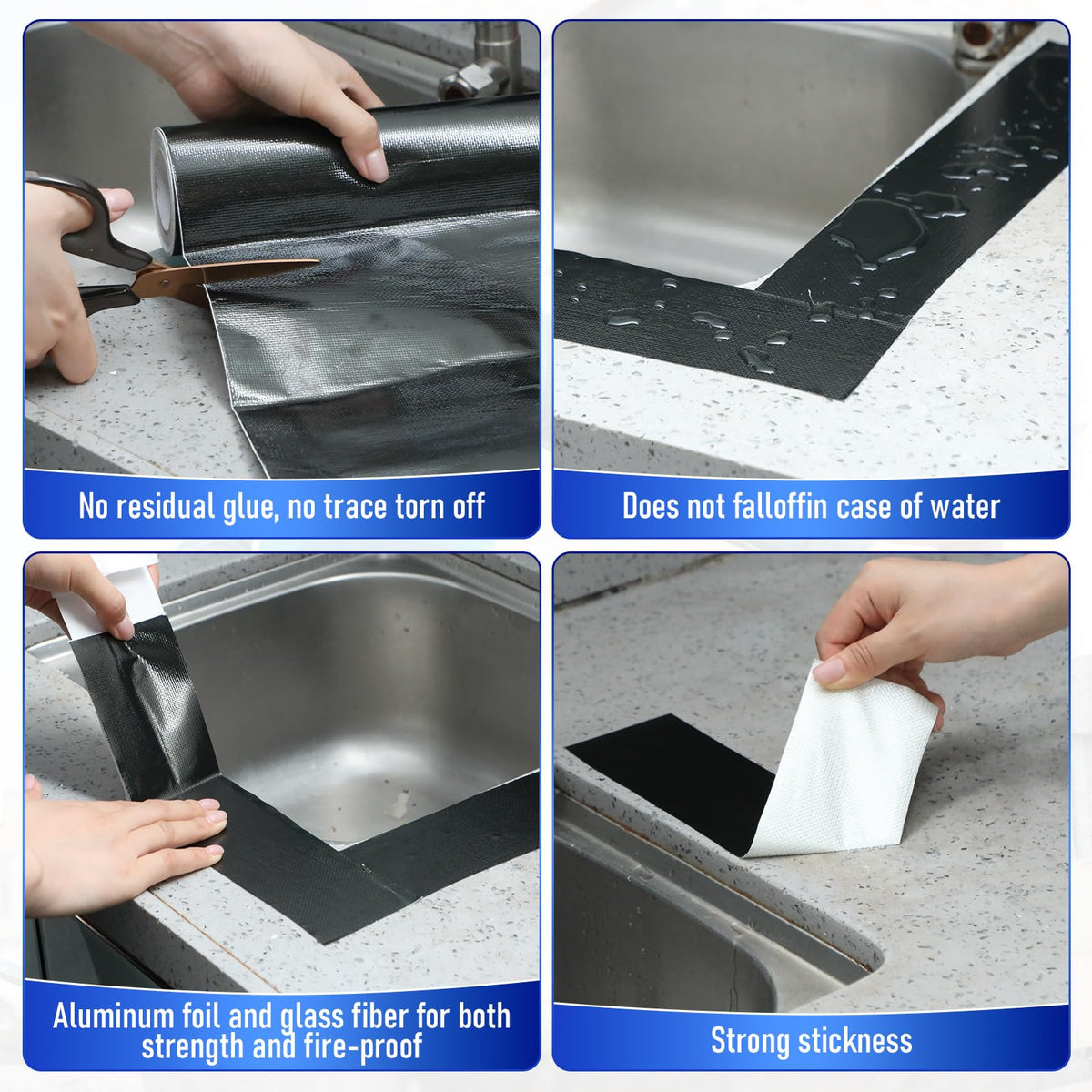 No residual glue, no trace torn off

Does not falloffin case of water

Aluminum foil and glass fiber for both strength and fire-proof

Strong stickness