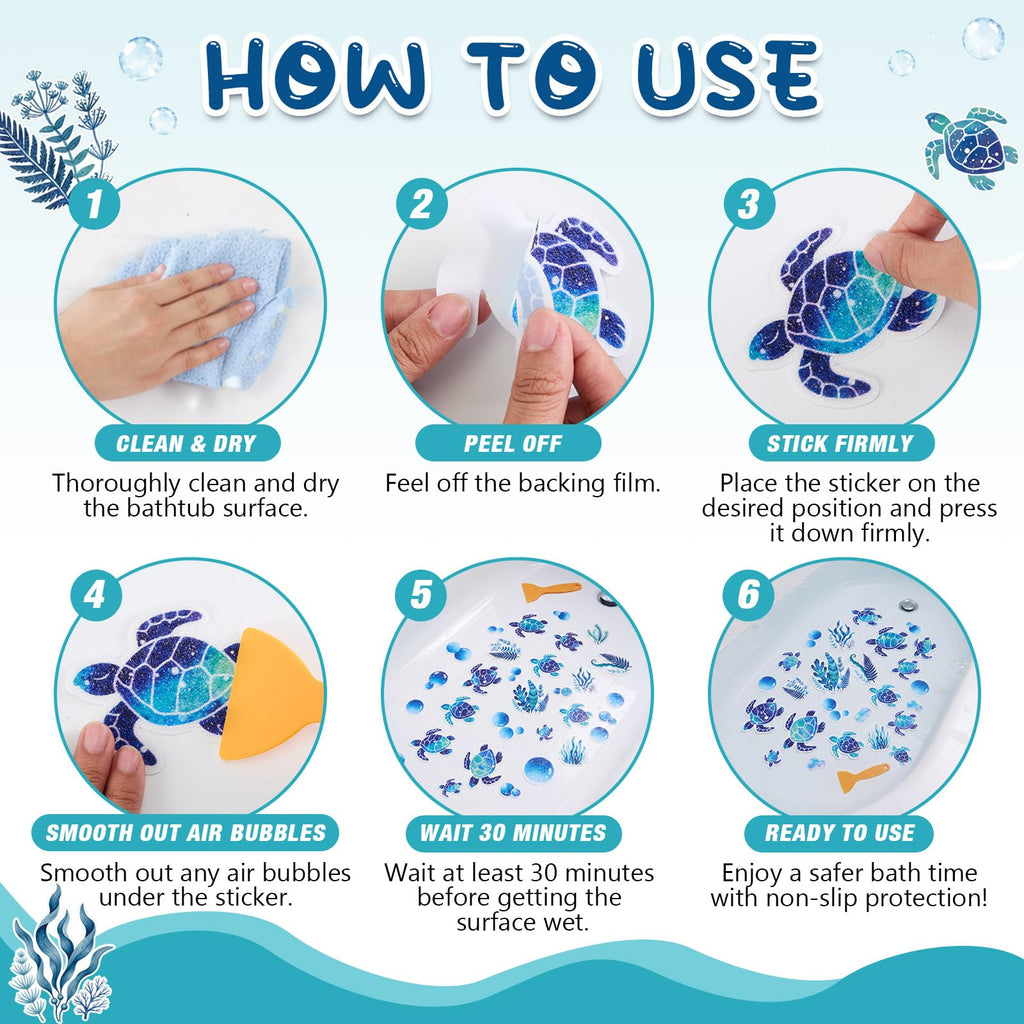 HOW TO USE

1

CLEAN & DRY

Thoroughly clean and dry the bathtub surface.

2

PEEL OFF

Feel off the backing film.

3

STICK FIRMLY

Place the sticker on the desired position and press it down firmly.

4

SMOOTH OUT AIR BUBBLES

Smooth out any air bubbles under the sticker.

5

WAIT 30 MINUTES

Wait at least 30 minutes before getting the surface wet.

6

READY TO USE

Enjoy a safer bath time with non-slip protection!