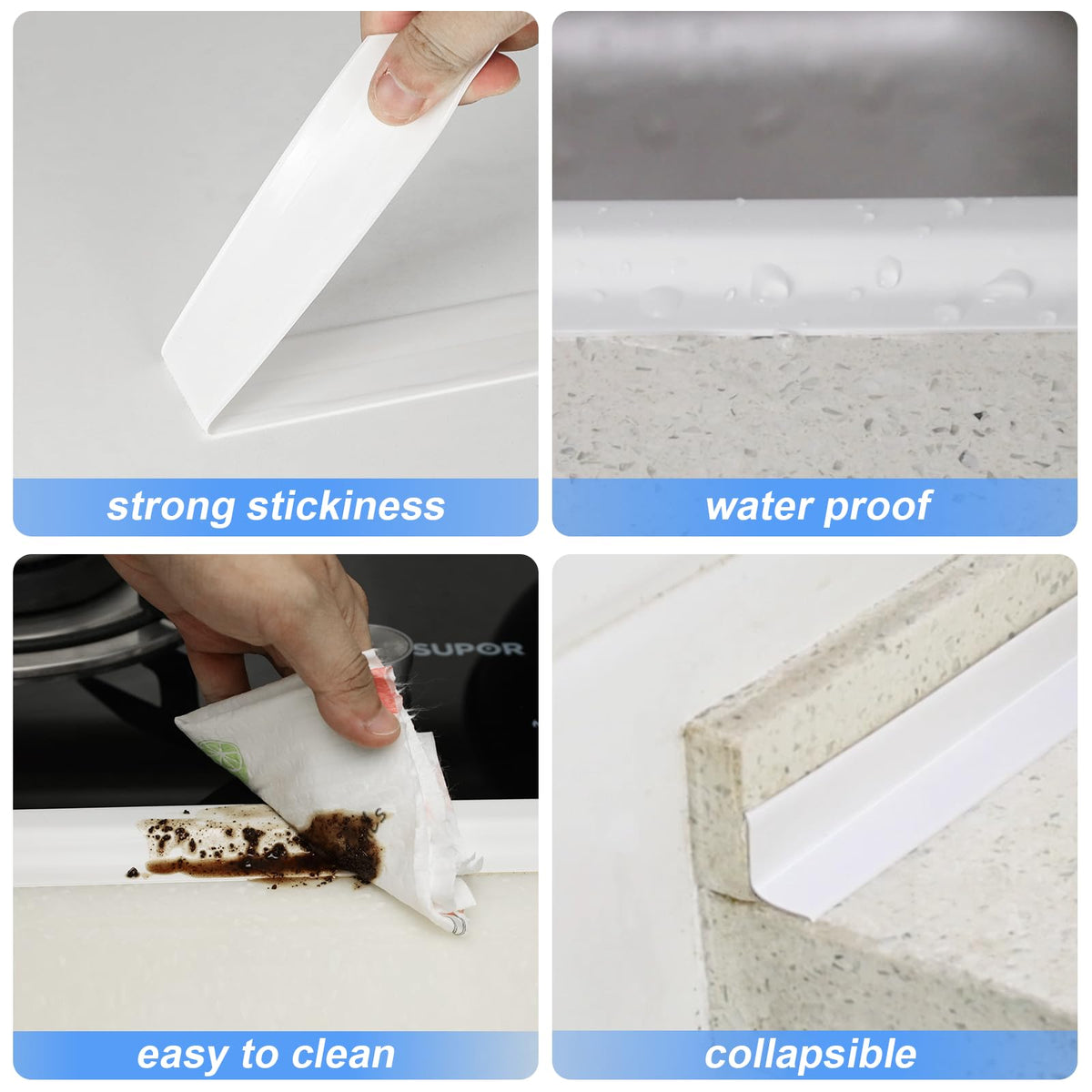 strong stickiness

water proof

SUPOR

easy to clean

collapsible