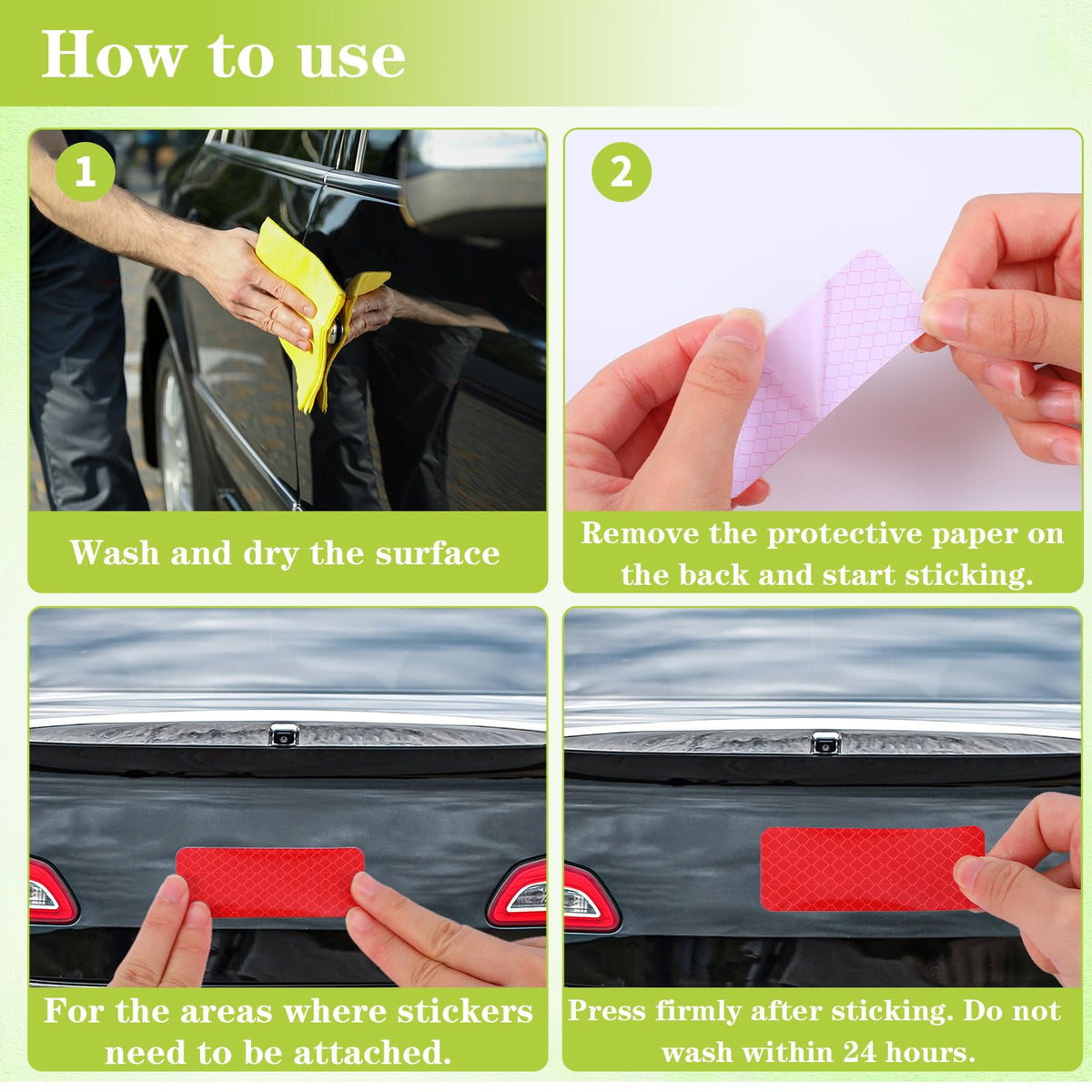 How to use

1

Wash and dry the surface

2

Remove the protective paper on the back and start sticking.

For the areas where stickers need to be attached.

Press firmly after sticking. Do not wash within 24 hours.