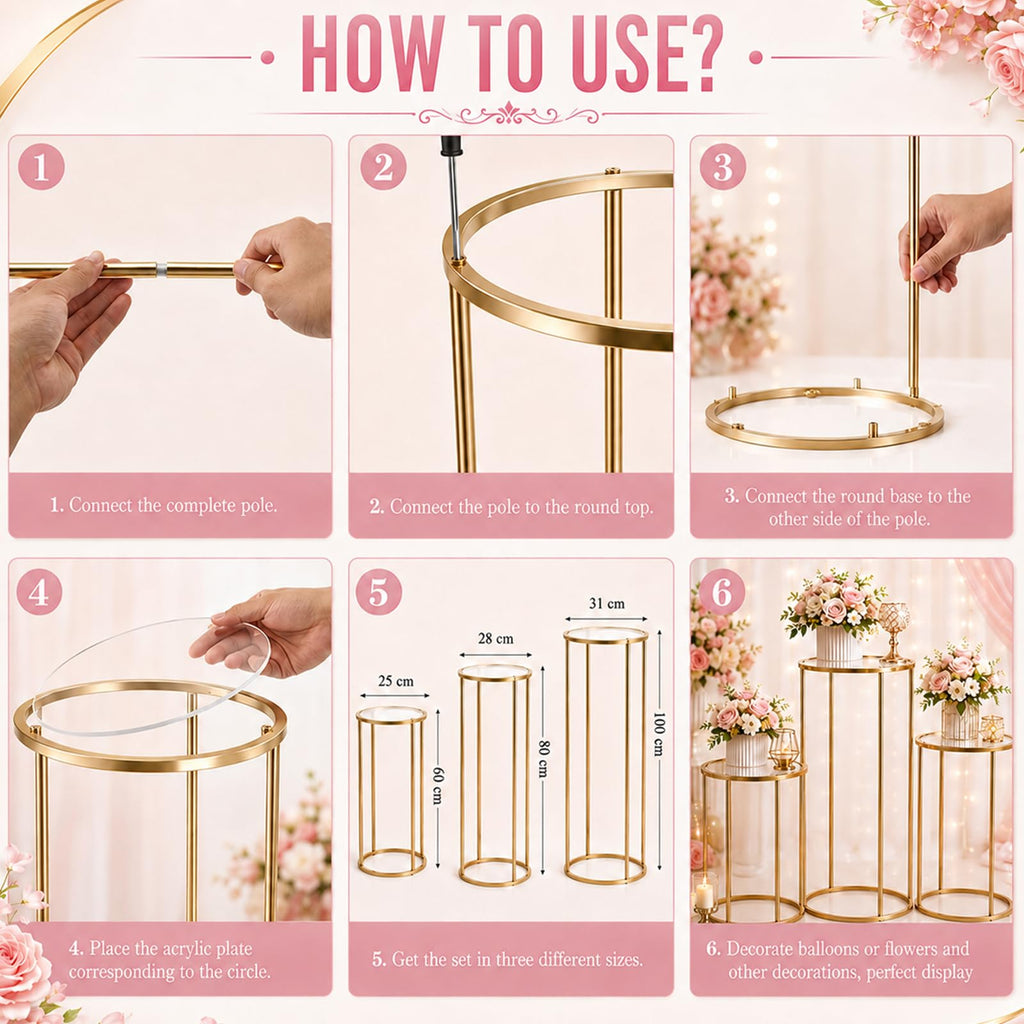 HOW TO USE?

1

1. Connect the complete pole.

2

2. Connect the pole to the round top.

3

3. Connect the round base to the other side of the pole.

4

4. Place the acrylic plate corresponding to the circle.

5

25 cm
60 cm
28 cm
80 cm
31 cm
100 cm

5. Get the set in three different sizes.

6

6. Decorate balloons or flowers and other decorations, perfect display