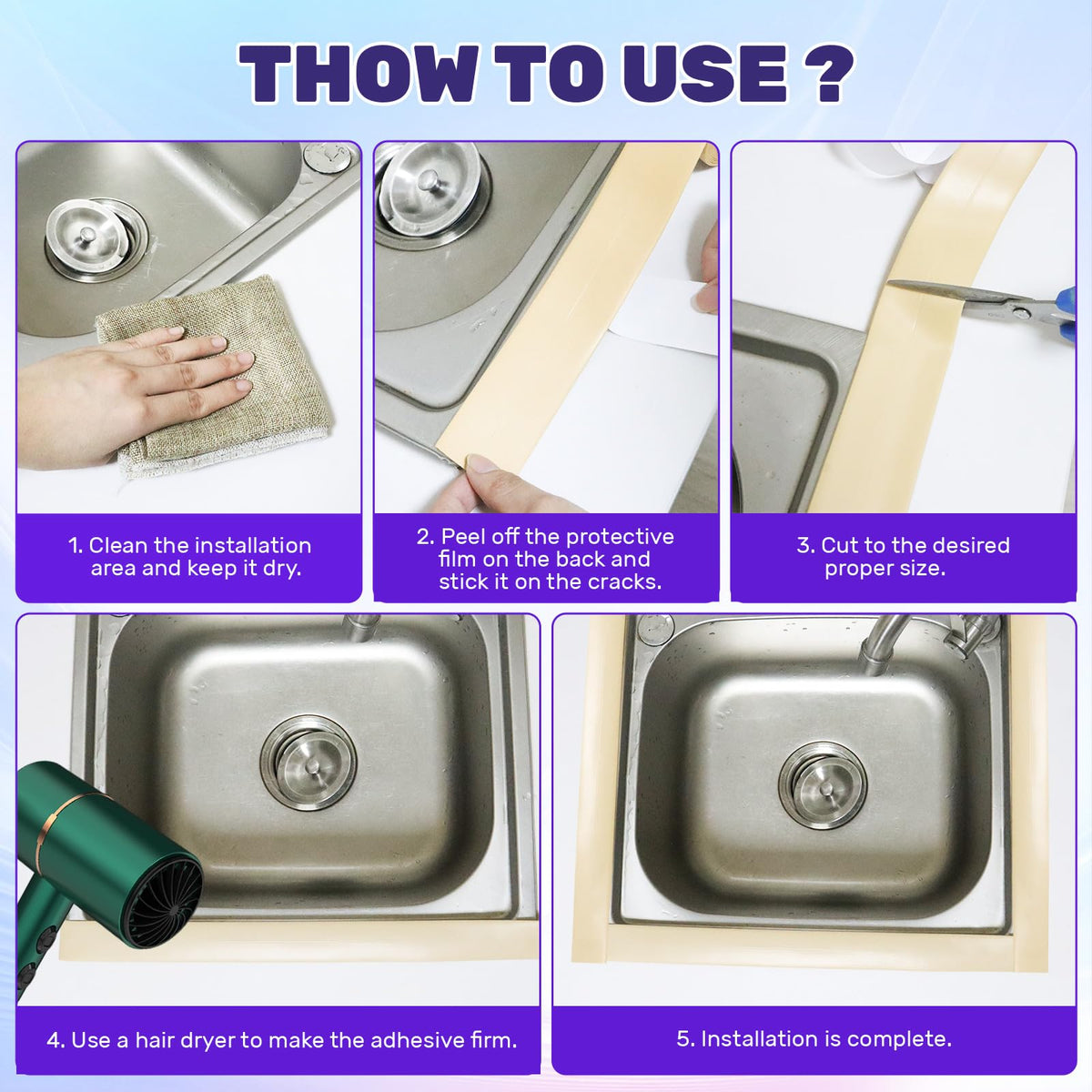 THOW TO USE ?

1. Clean the installation area and keep it dry.

2. Peel off the protective film on the back and stick it on the cracks.

3. Cut to the desired proper size.

4. Use a hair dryer to make the adhesive firm.

5. Installation is complete.