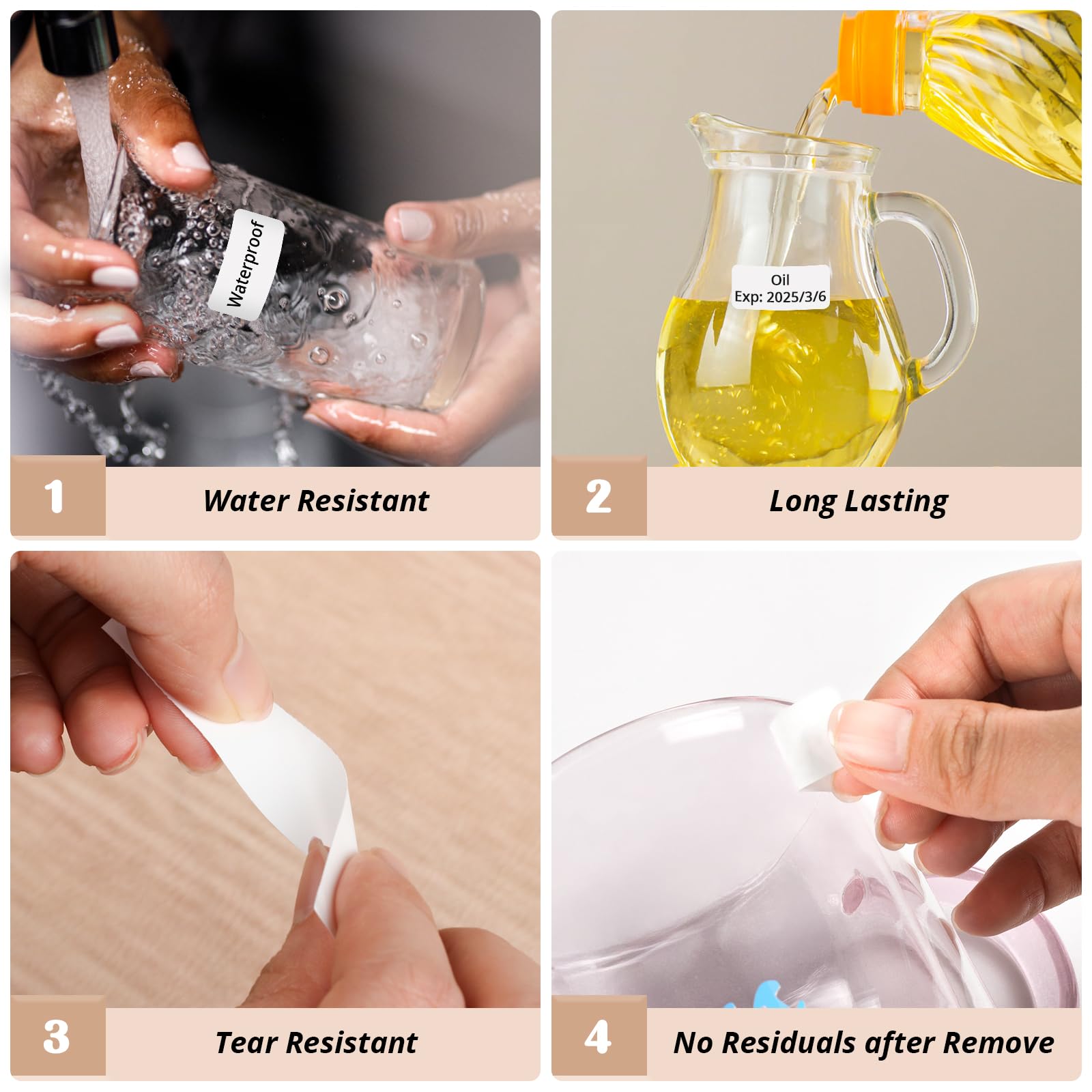 Waterproof

1 Water Resistant

Oil
Exp: 2025/3/6

2 Long Lasting

3 Tear Resistant

4 No Residuals after Remove