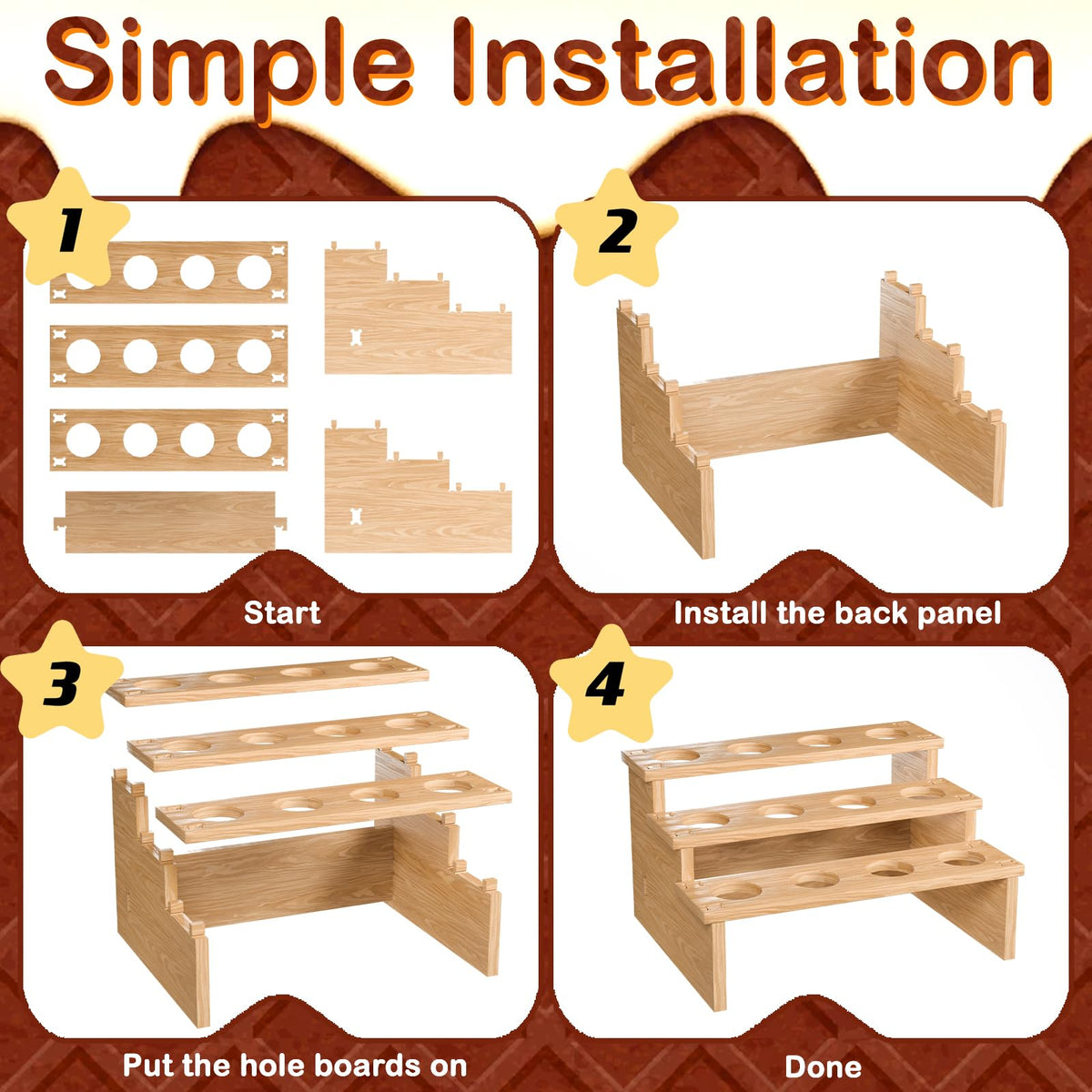 Simple Installation

1

Start

2

Install the back panel

3

Put the hole boards on

4

Done