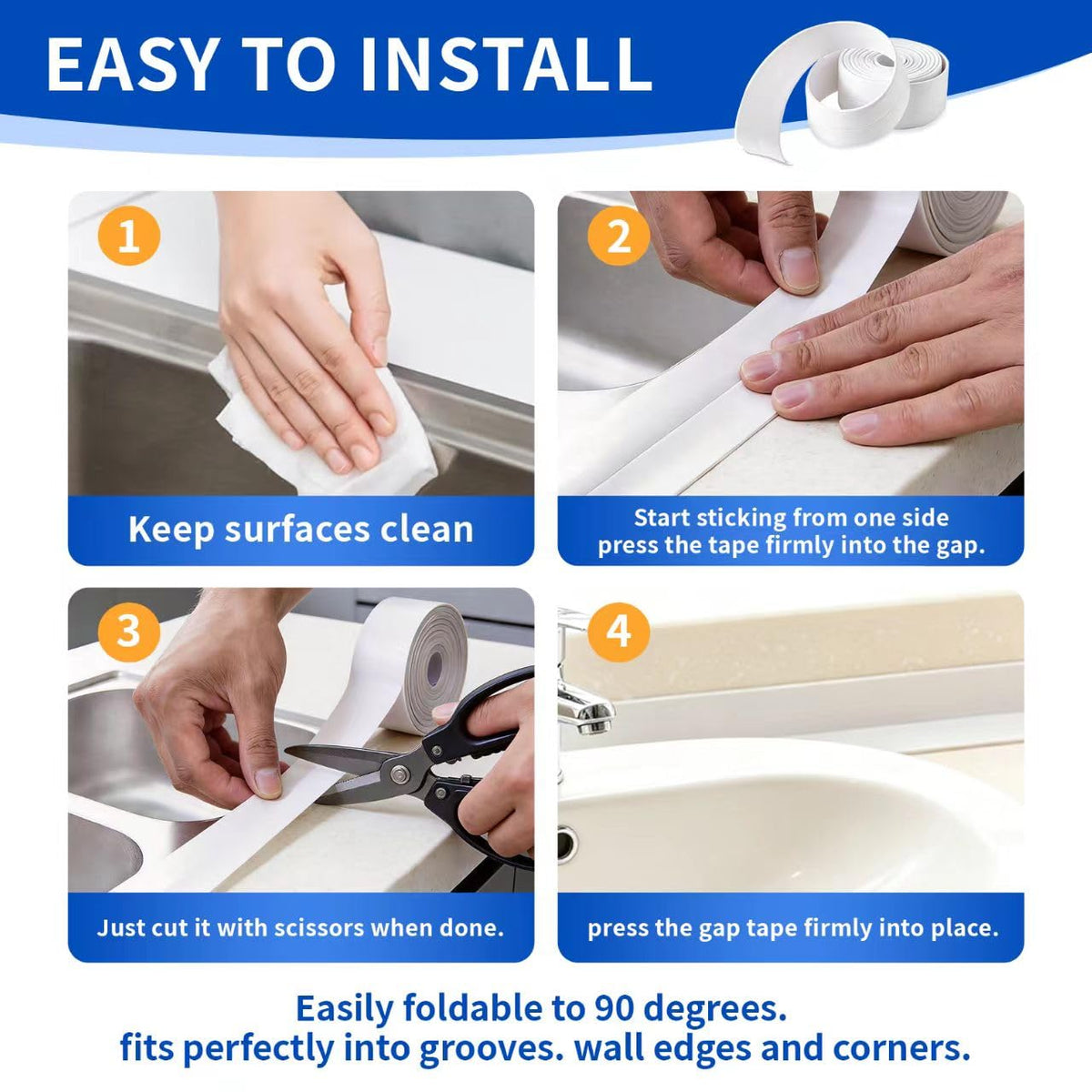 EASY TO INSTALL

1

Keep surfaces clean

2

Start sticking from one side
press the tape firmly into the gap.

3

Just cut it with scissors when done.

4

press the gap tape firmly into place.

Easily foldable to 90 degrees.
fits perfectly into grooves. wall edges and corners.