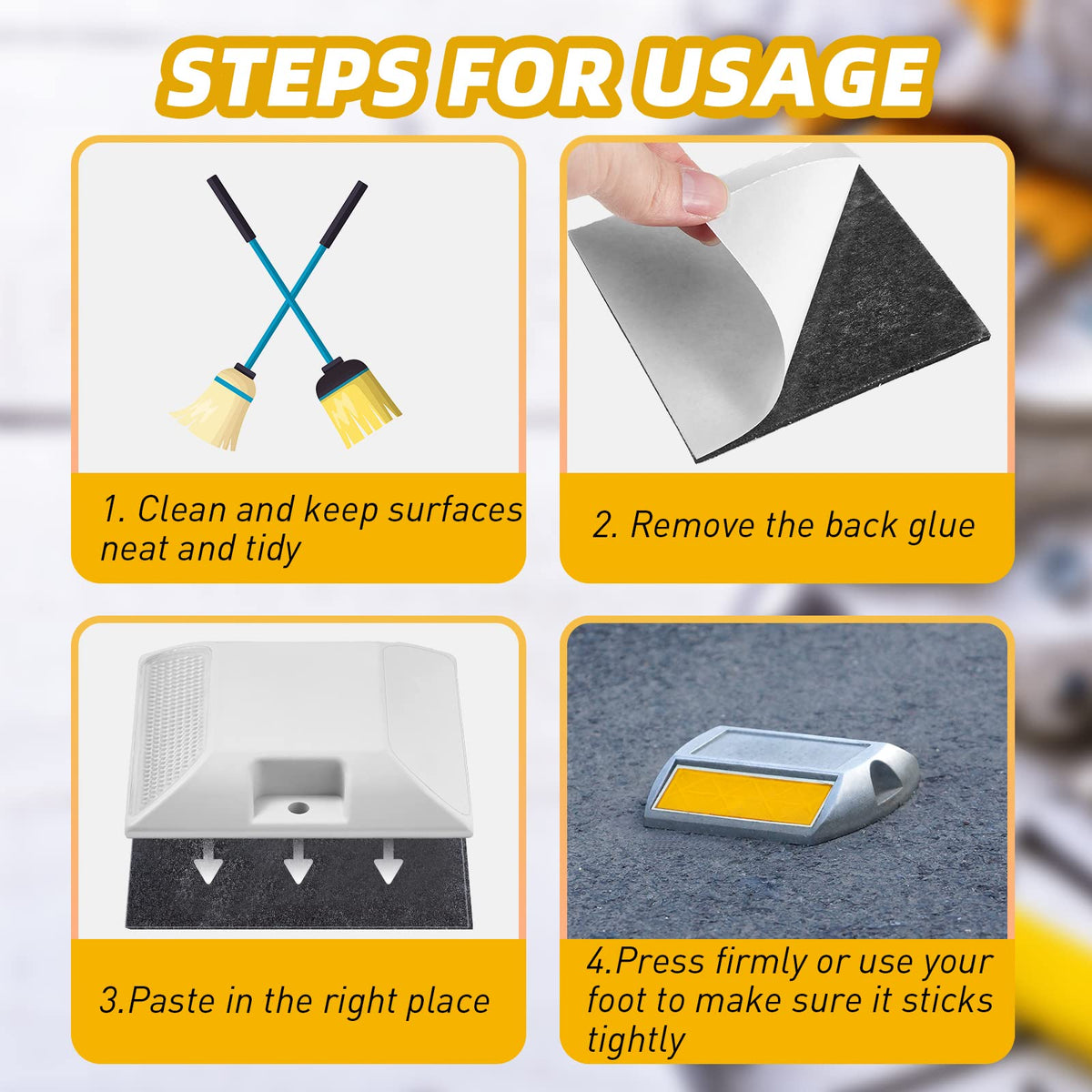 STEPS FOR USAGE

1. Clean and keep surfaces neat and tidy

2. Remove the back glue

3.Paste in the right place

4.Press firmly or use your foot to make sure it sticks tightly