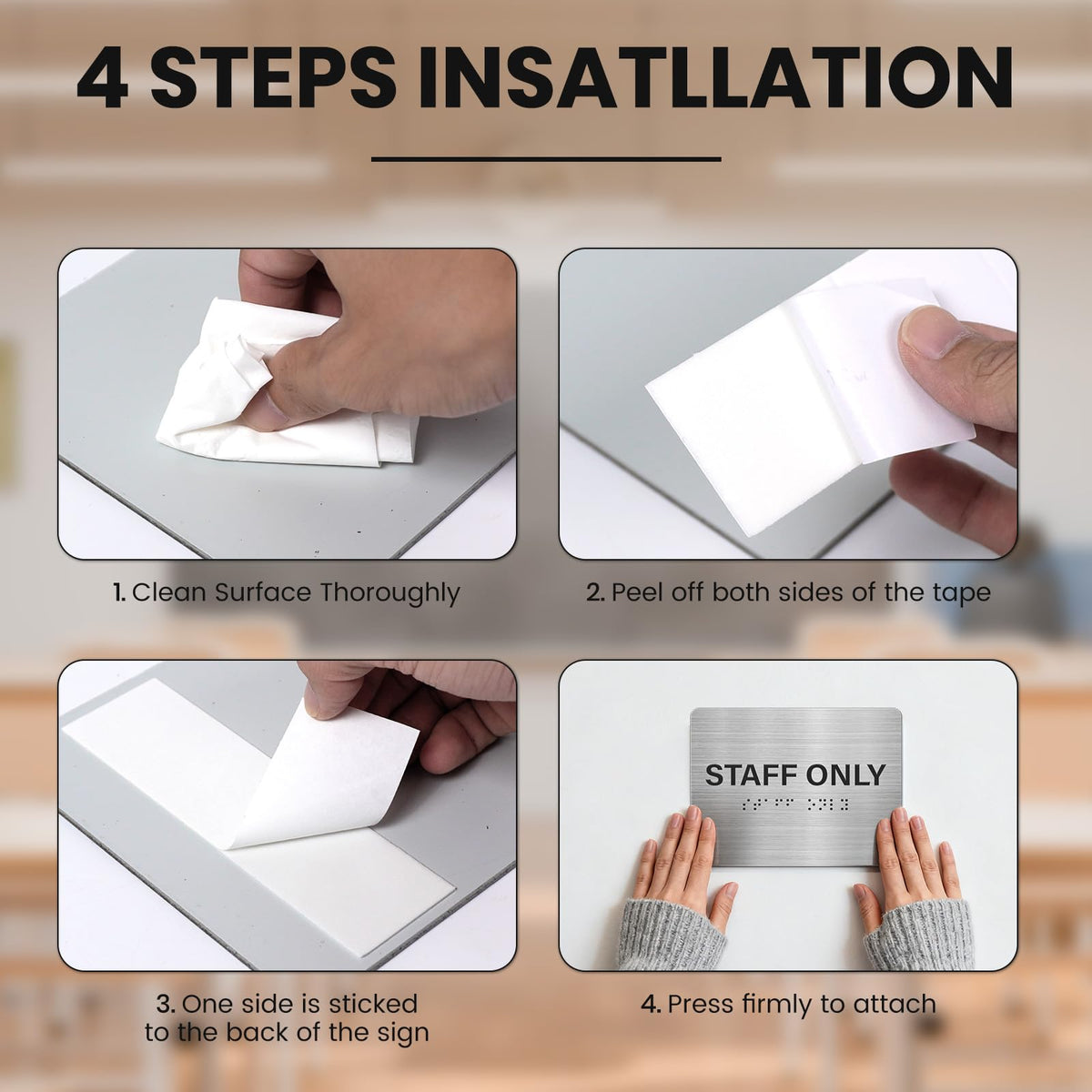 4 STEPS INSATLLATION

1. Clean Surface Thoroughly

2. Peel off both sides of the tape

3. One side is sticked to the back of the sign

STAFF ONLY

4. Press firmly to attach