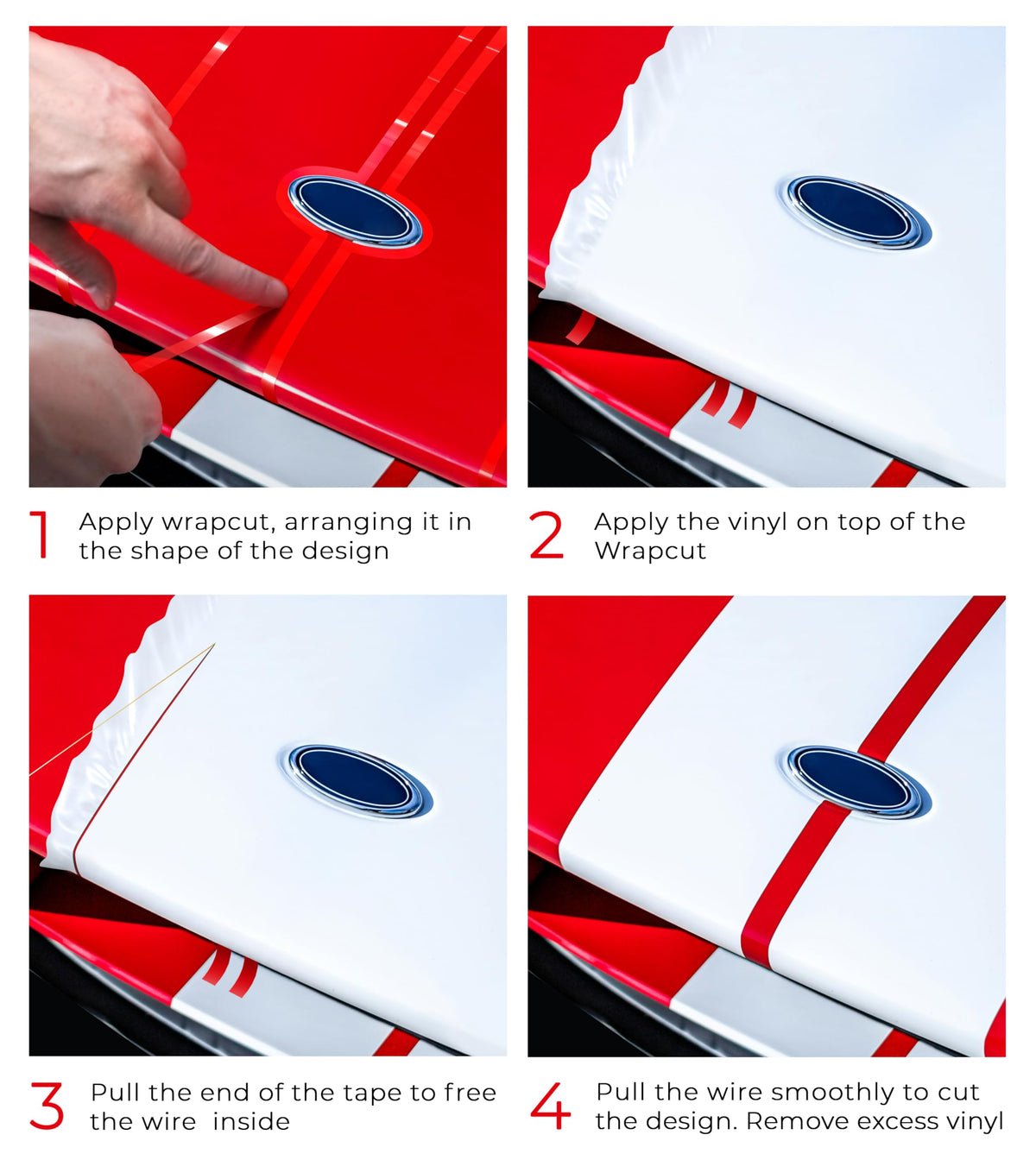 1 Apply wrapcut, arranging it in the shape of the design

2 Apply the vinyl on top of the Wrapcut

3 Pull the end of the tape to free the wire inside

4 Pull the wire smoothly to cut the design. Remove excess vinyl