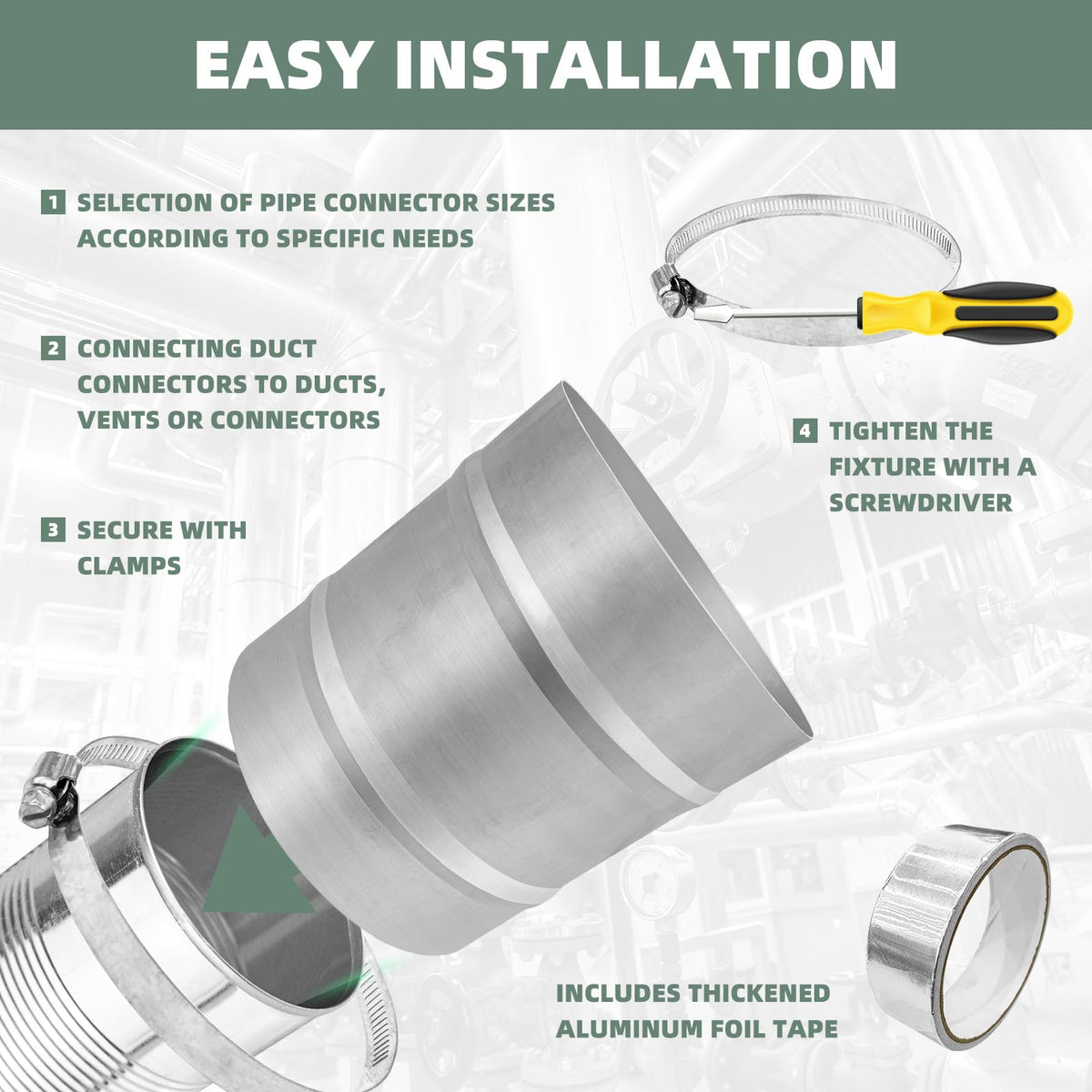 EASY INSTALLATION

1 SELECTION OF PIPE CONNECTOR SIZES ACCORDING TO SPECIFIC NEEDS

2 CONNECTING DUCT CONNECTORS TO DUCTS, VENTS OR CONNECTORS

3 SECURE WITH CLAMPS

4 TIGHTEN THE FIXTURE WITH A SCREWDRIVER

INCLUDES THICKENED ALUMINUM FOIL TAPE