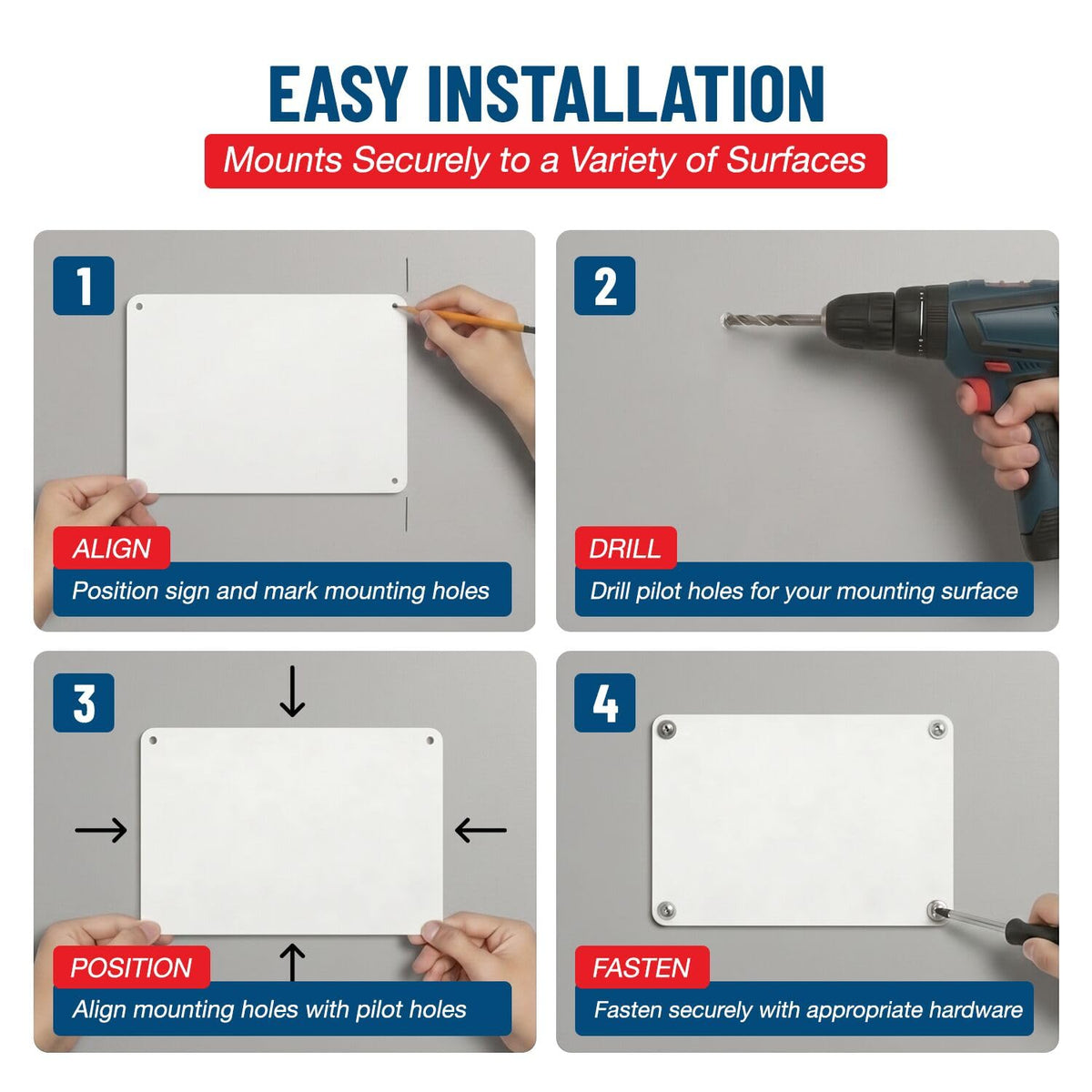 EASY INSTALLATION

Mounts Securely to a Variety of Surfaces

1

ALIGN

Position sign and mark mounting holes

2

DRILL

Drill pilot holes for your mounting surface

3

POSITION

Align mounting holes with pilot holes

4

FASTEN

Fasten securely with appropriate hardware