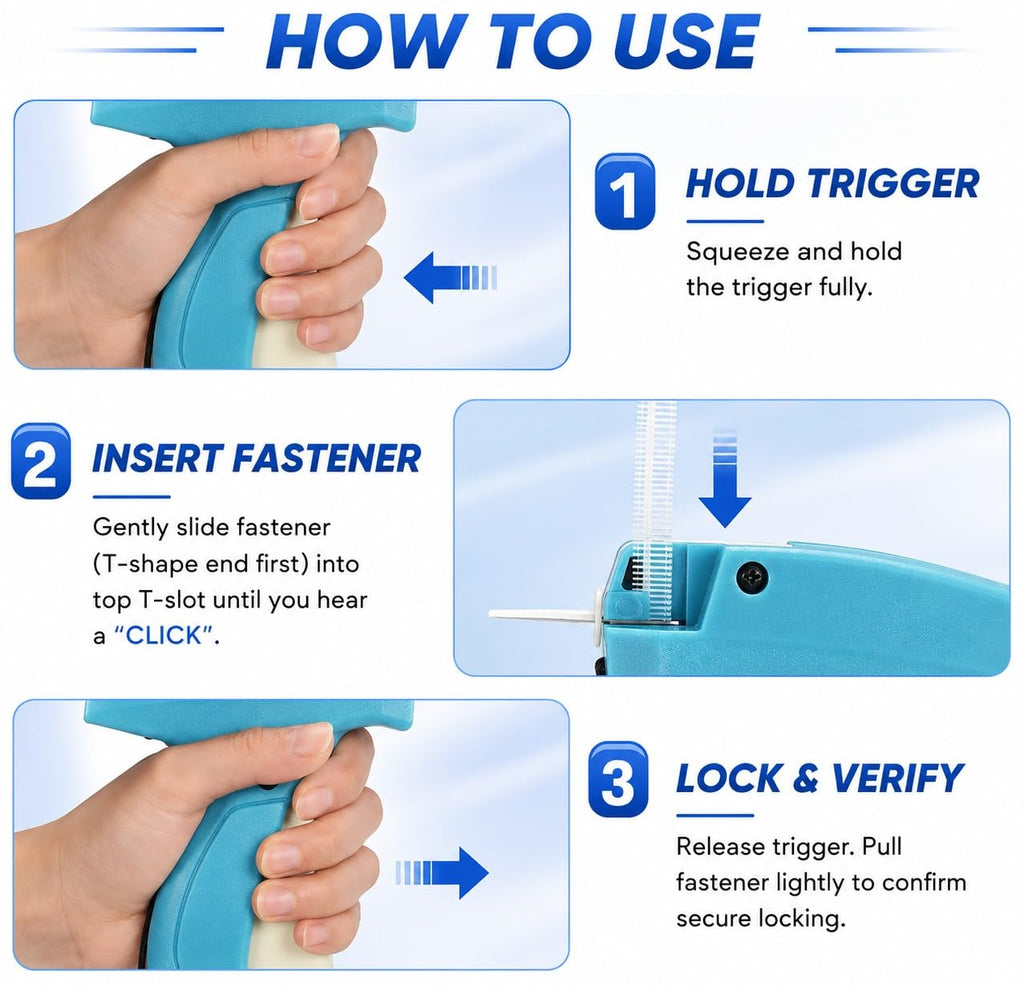 HOW TO USE

1

HOLD TRIGGER

Squeeze and hold the trigger fully.

2

INSERT FASTENER

Gently slide fastener (T-shape end first) into top T-slot until you hear a "CLICK".

3

LOCK & VERIFY

Release trigger. Pull fastener lightly to confirm secure locking.