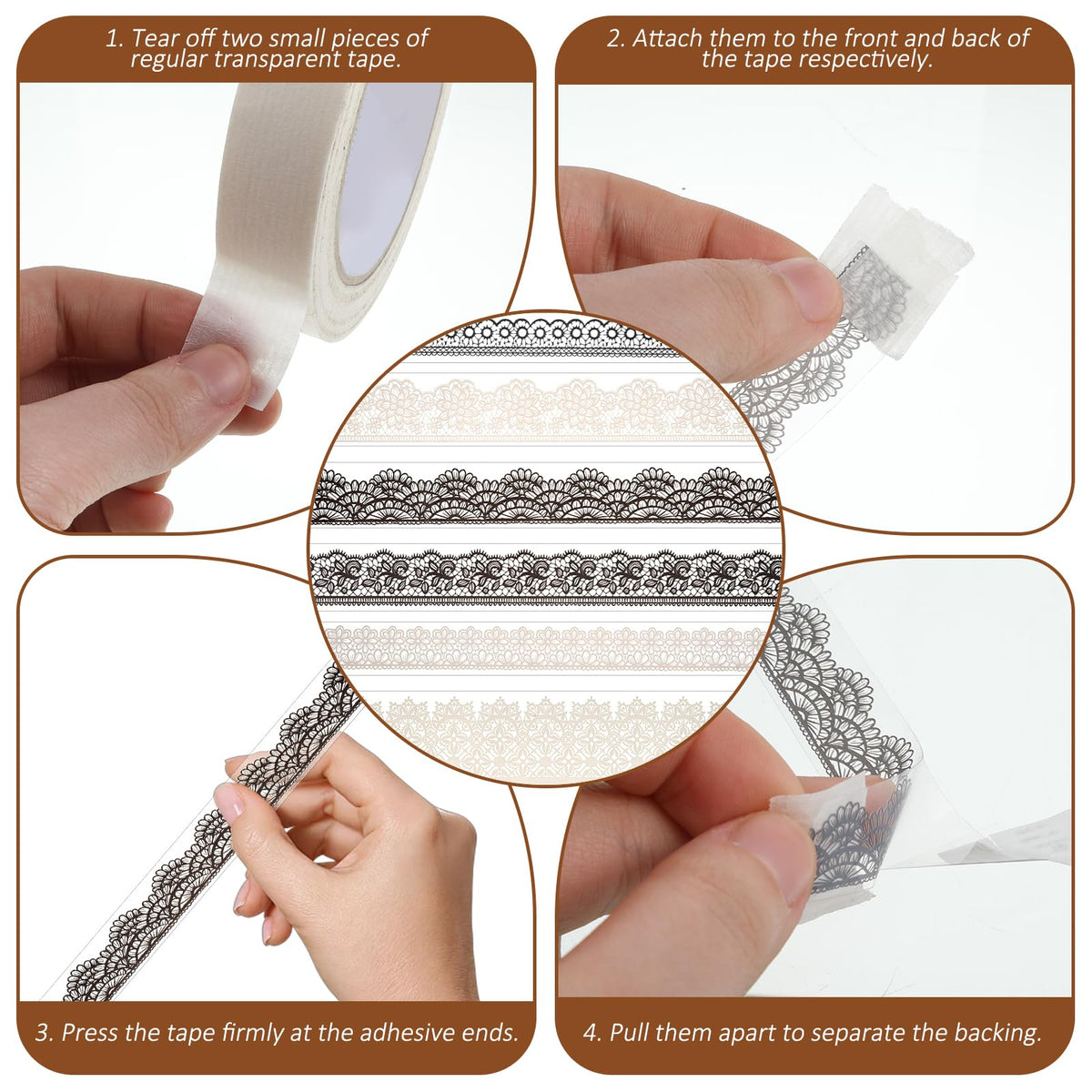 1. Tear off two small pieces of regular transparent tape.

2. Attach them to the front and back of the tape respectively.

3. Press the tape firmly at the adhesive ends.

4. Pull them apart to separate the backing.