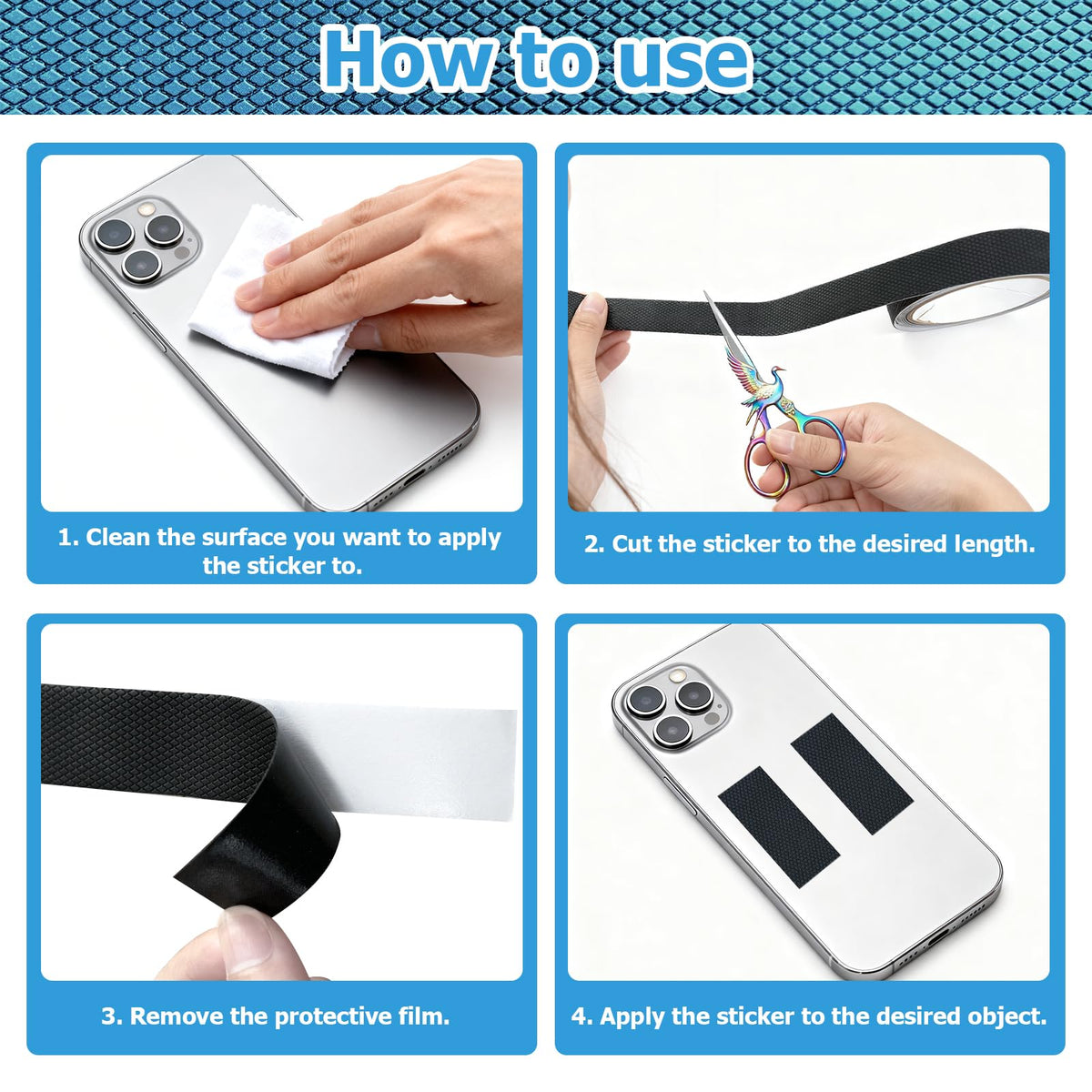 How to use

1. Clean the surface you want to apply the sticker to.

2. Cut the sticker to the desired length.

3. Remove the protective film.

4. Apply the sticker to the desired object.