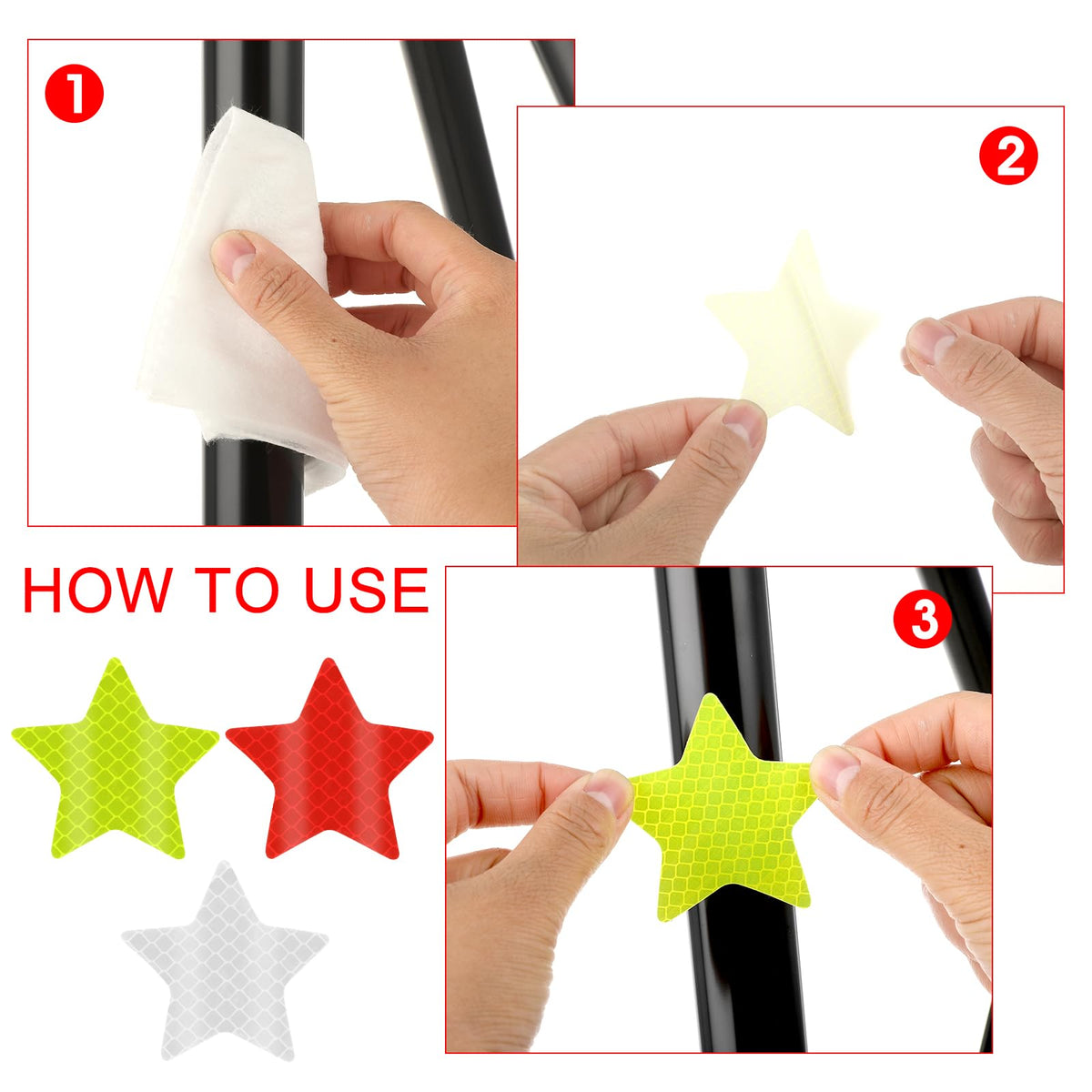 1

2

HOW TO USE

3