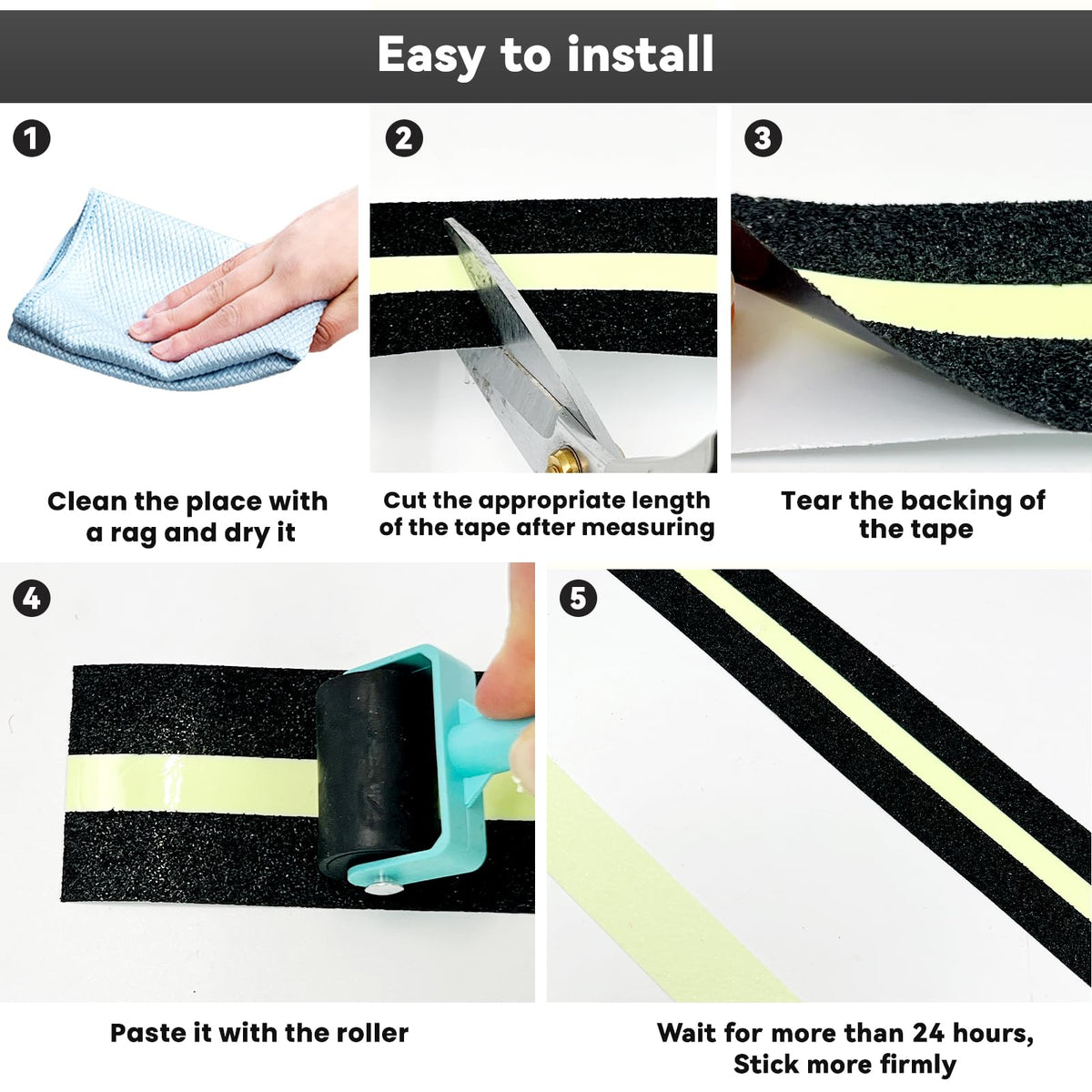 Easy to install

1

Clean the place with a rag and dry it

2

Cut the appropriate length of the tape after measuring

3

Tear the backing of the tape

4

Paste it with the roller

5

Wait for more than 24 hours, Stick more firmly