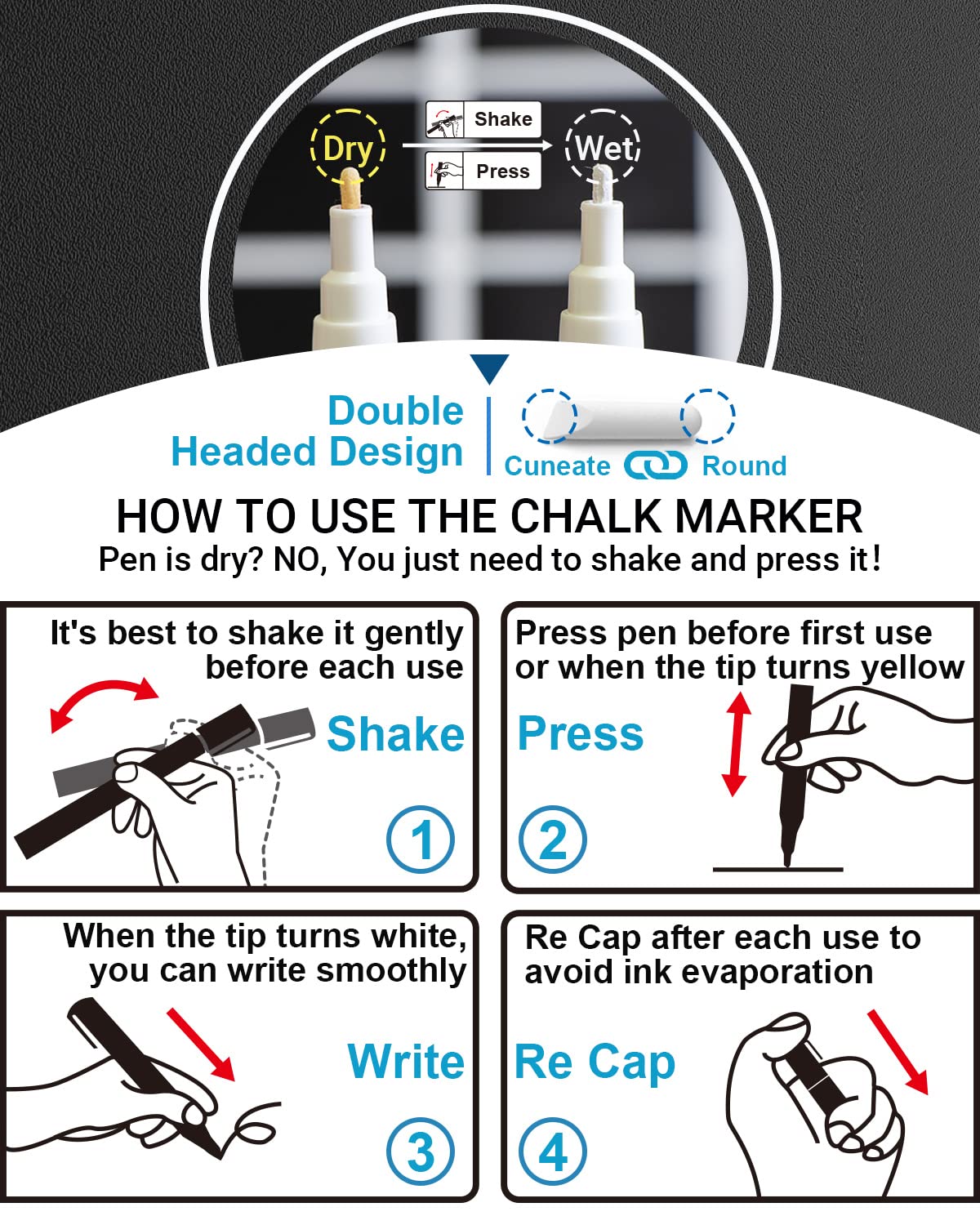 Dry

Shake

Press

Wet

Double Headed Design

Cuneate

Round

HOW TO USE THE CHALK MARKER

Pen is dry? NO, You just need to shake and press it!

It's best to shake it gently before each use

Shake

1

Press pen before first use or when the tip turns yellow

Press

2

When the tip turns white, you can write smoothly

Write

3

Re Cap after each use to avoid ink evaporation

Re Cap

4