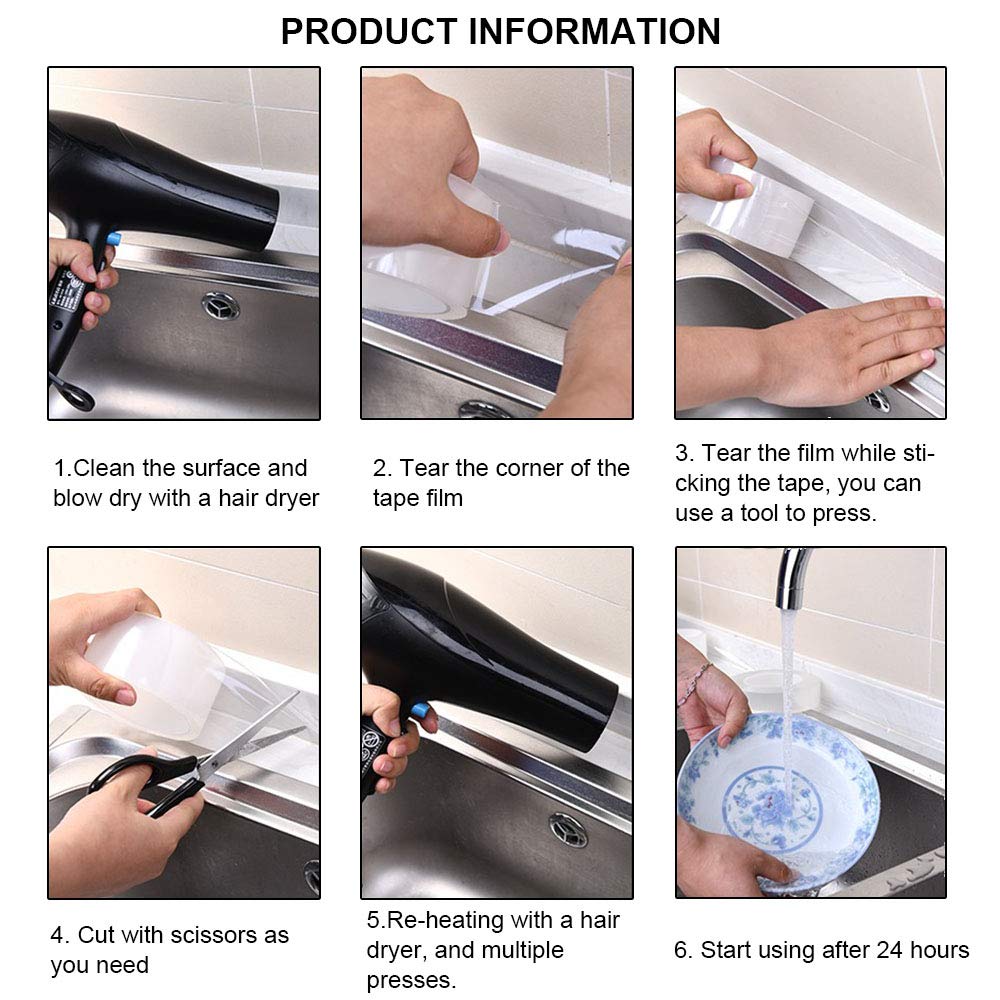 PRODUCT INFORMATION

1.Clean the surface and blow dry with a hair dryer

2. Tear the corner of the tape film

3. Tear the film while sticking the tape, you can use a tool to press.

4. Cut with scissors as you need

5.Re-heating with a hair dryer, and multiple presses.

6. Start using after 24 hours