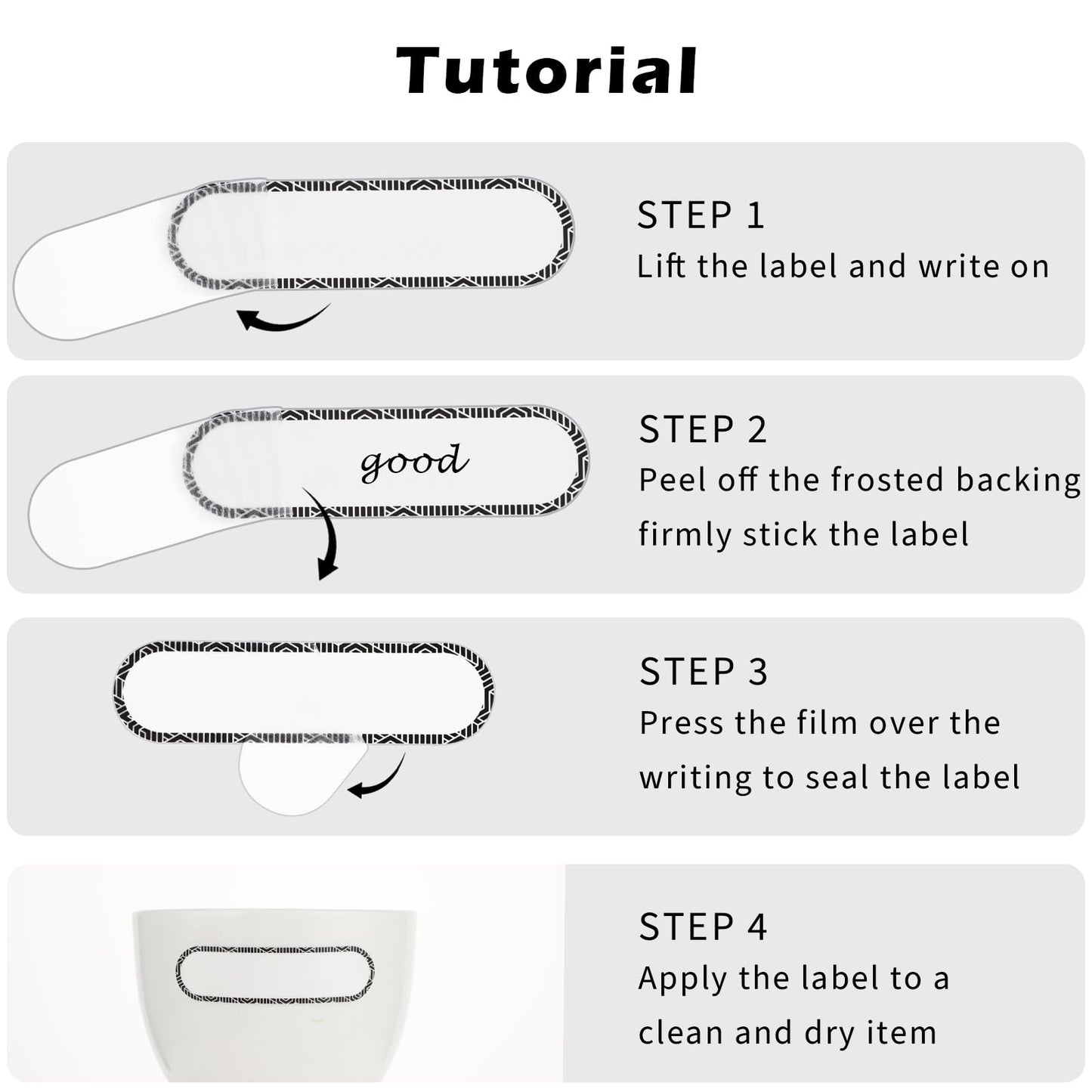 Tutorial

STEP 1
Lift the label and write on

good

STEP 2
Peel off the frosted backing firmly stick the label

STEP 3
Press the film over the writing to seal the label

STEP 4
Apply the label to a clean and dry item