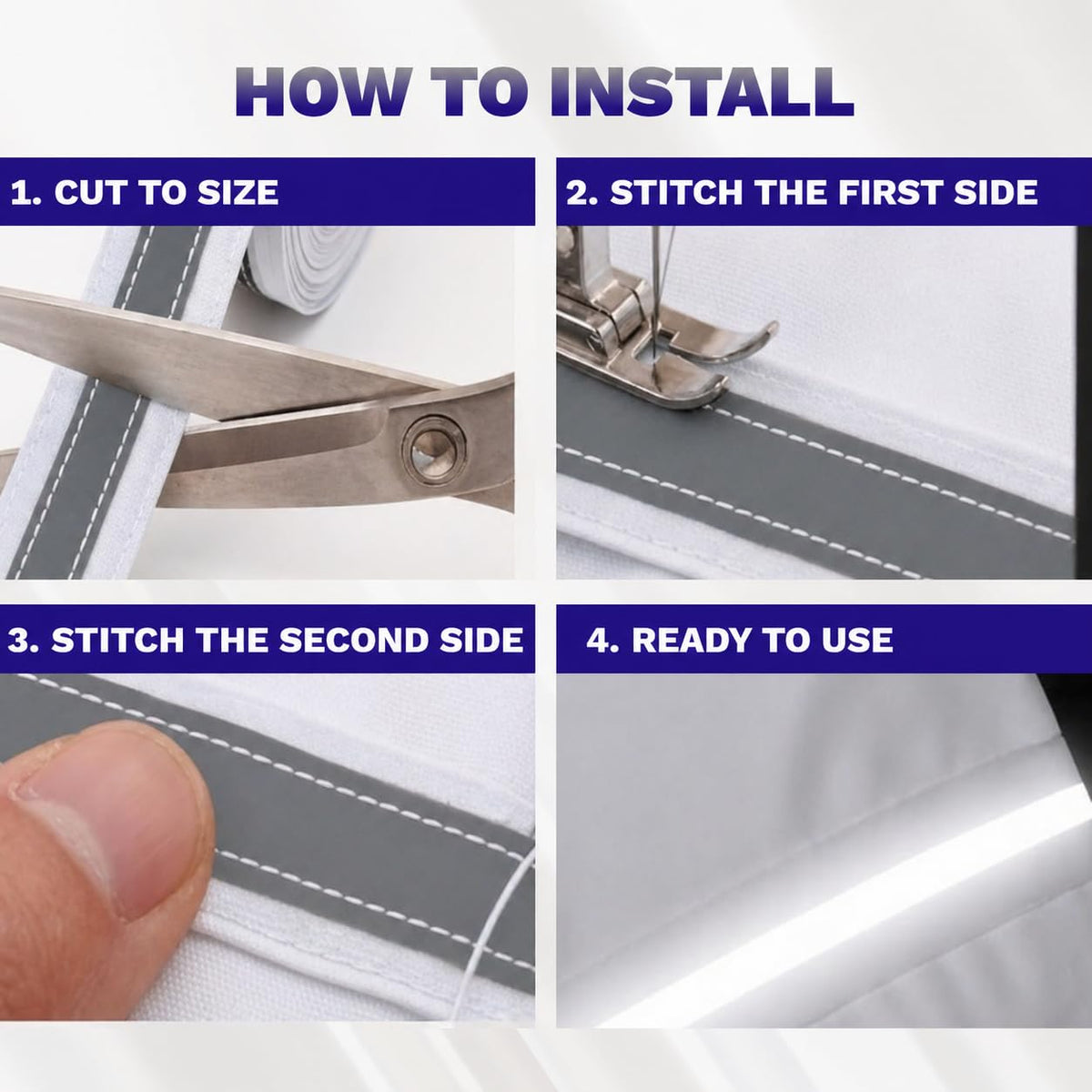 HOW TO INSTALL

1. CUT TO SIZE

2. STITCH THE FIRST SIDE

3. STITCH THE SECOND SIDE

4. READY TO USE